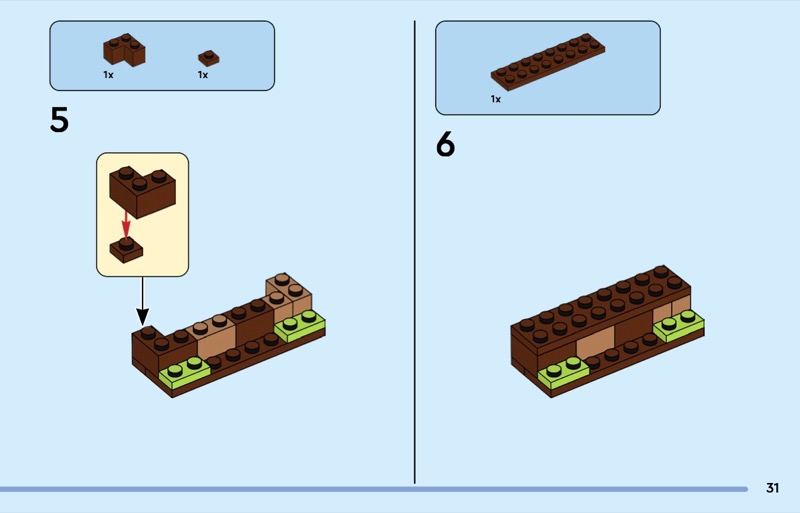 1x 1x

5

1x

6

31