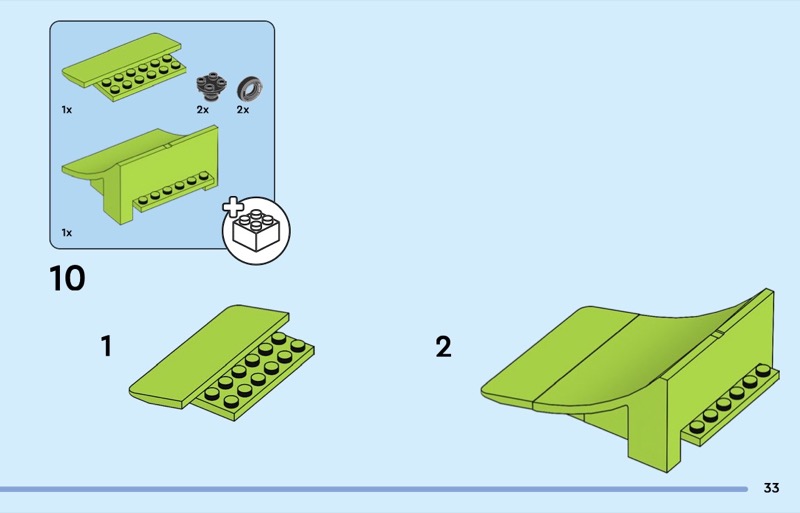 1x
2x
2x
1x

10

1

2

33