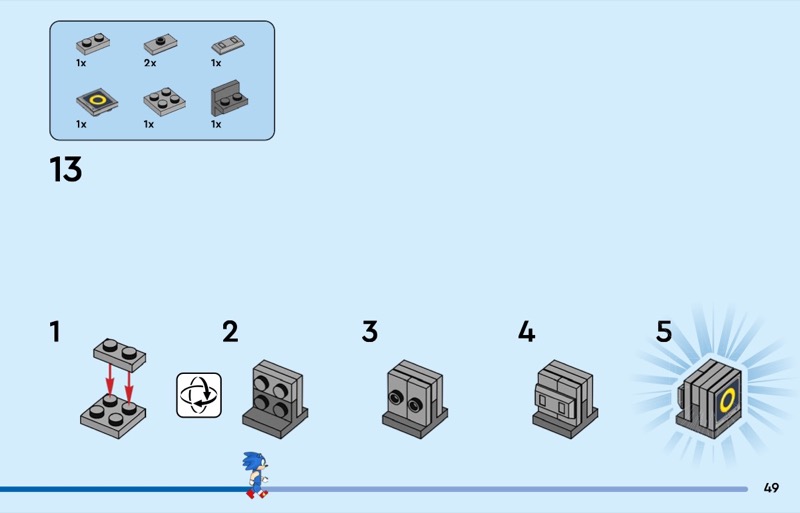 1x 2x 1x

1x 1x 1x

13

1

2

3

4

5

49