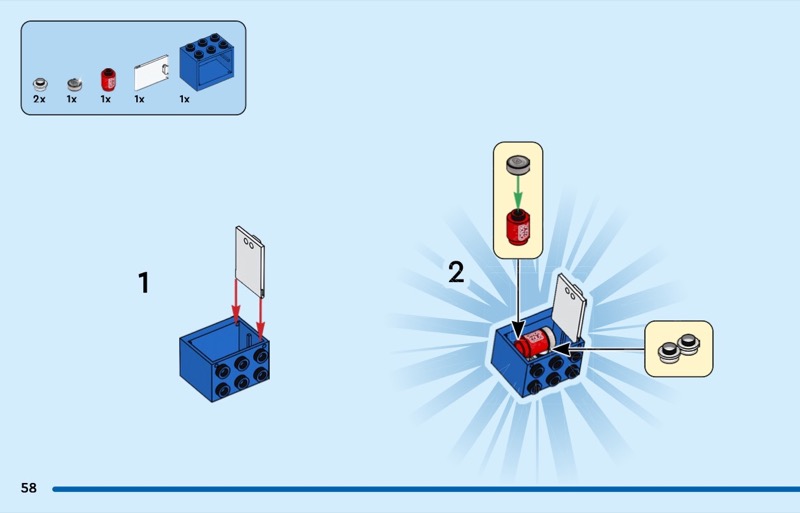 2x 1x 1x 1x 1x

1

2

58