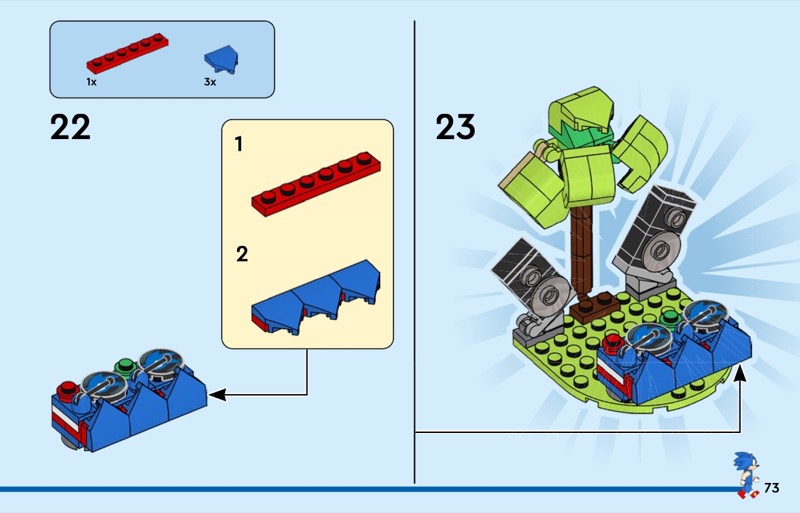 1x

3x

22

1

2

23

73