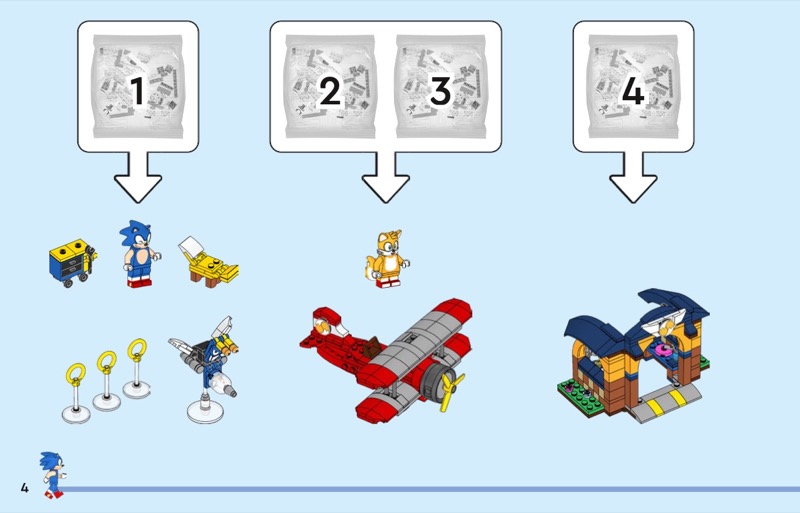 1

2

3

4

4