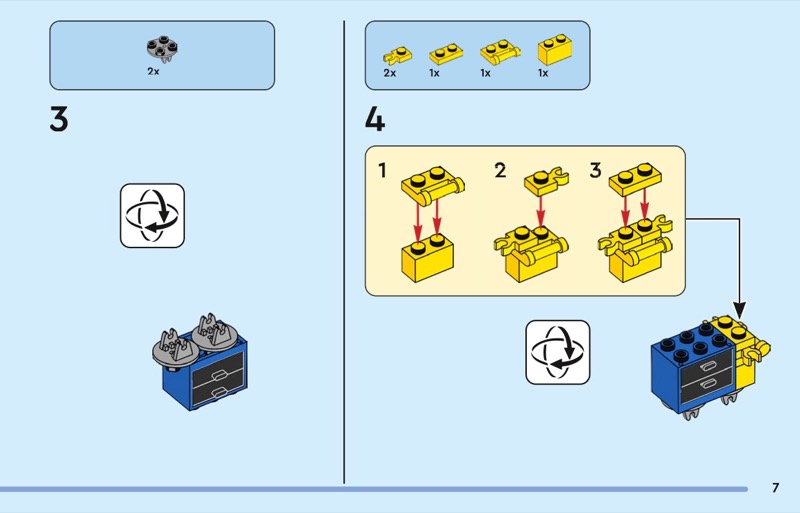 2x

3

2x 1x 1x 1x

4

1 2 3

7