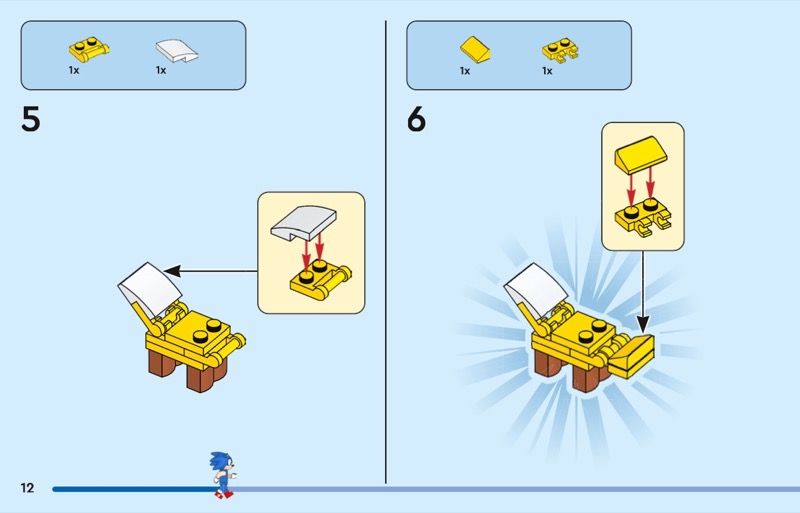 1x

1x

5

1x

1x

6

12