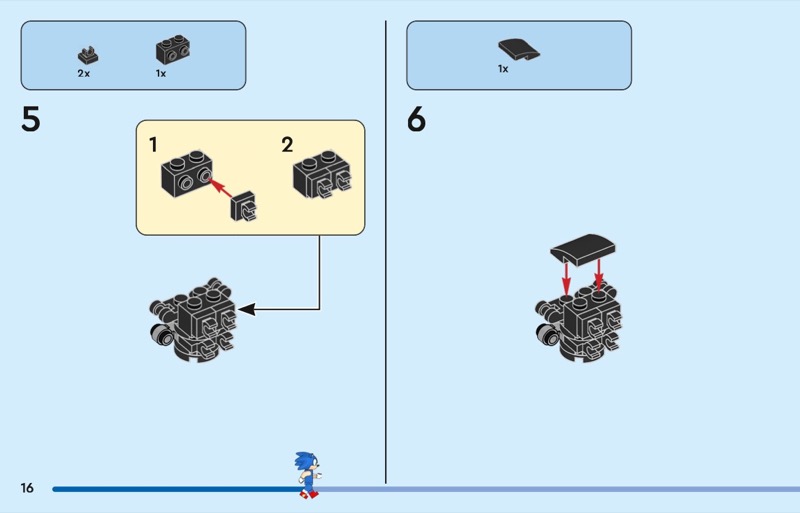 2x 1x

5

1 2

1x

6

16