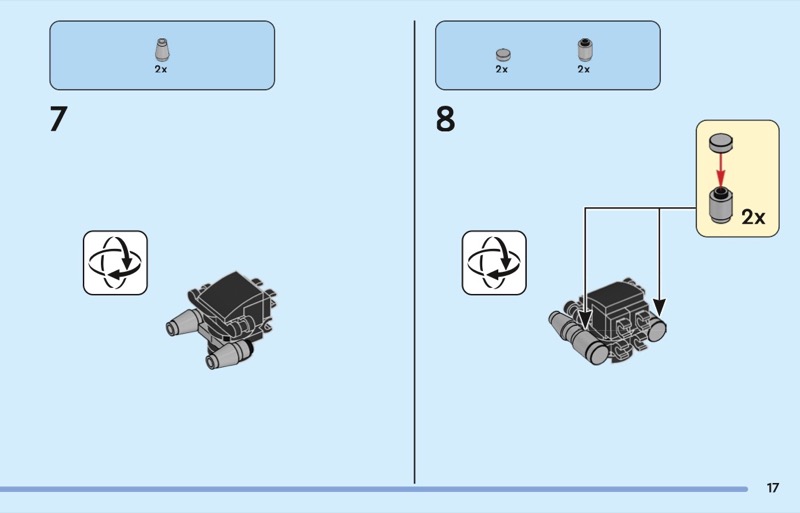 2x

7

2x 2x

8

2x

17