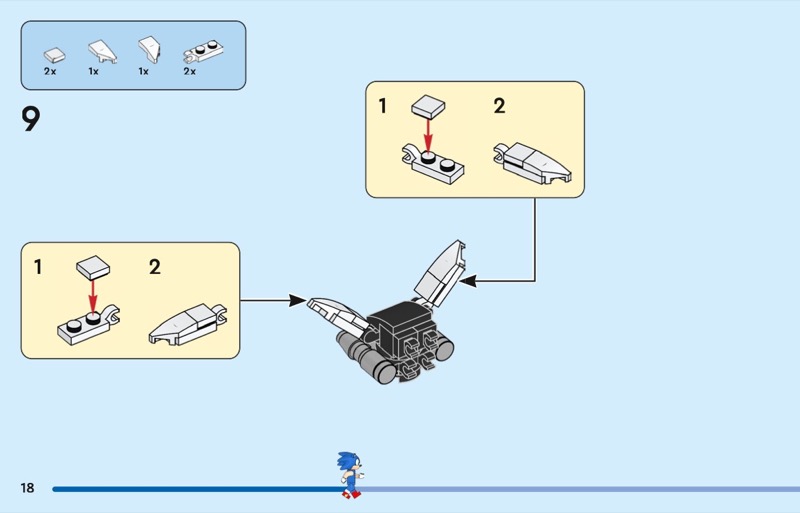 2x 1x 1x 2x

9

1 2

1 2

18