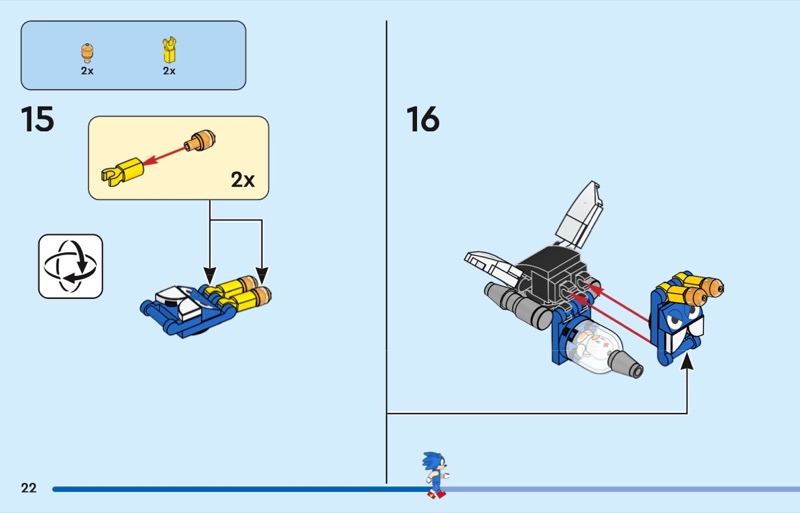 2x 2x

15

2x

16

22