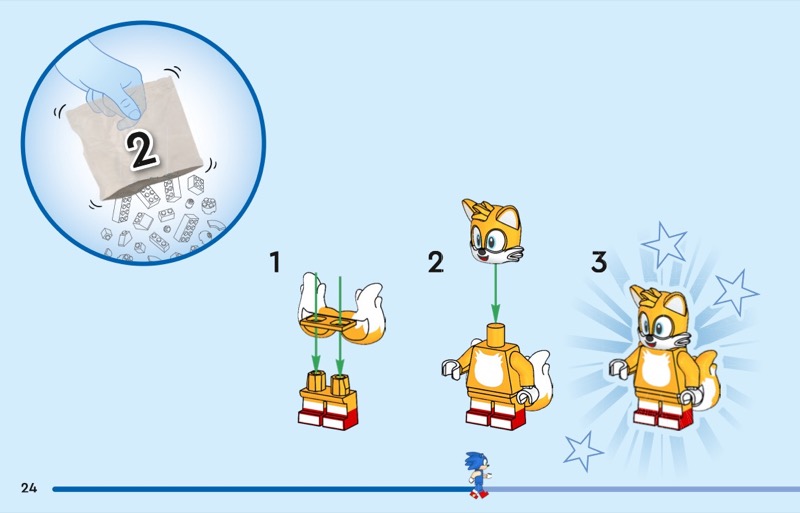 2

1

2

3

24