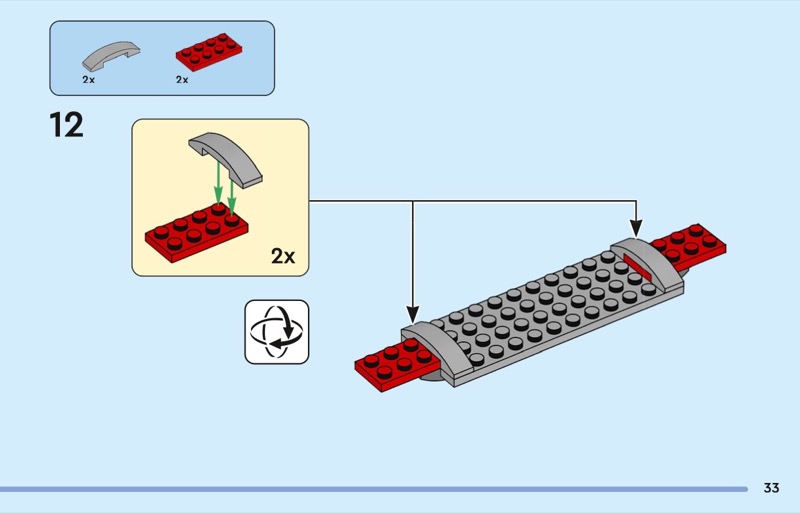 2x
2x

12

2x

33