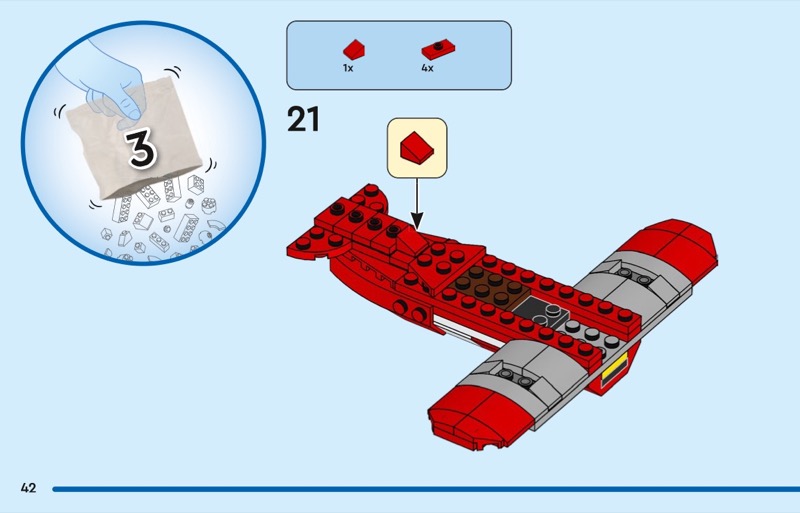 3

1x

4x

21

42