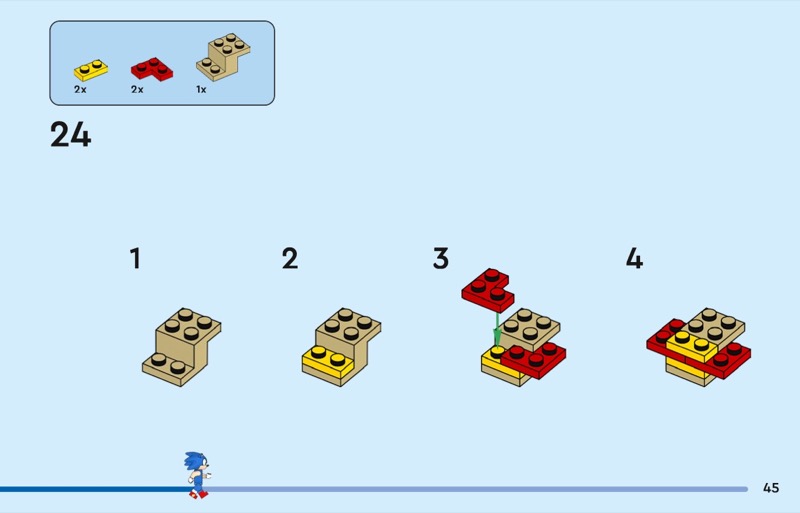 2x
2x
1x

24

1

2

3

4

45