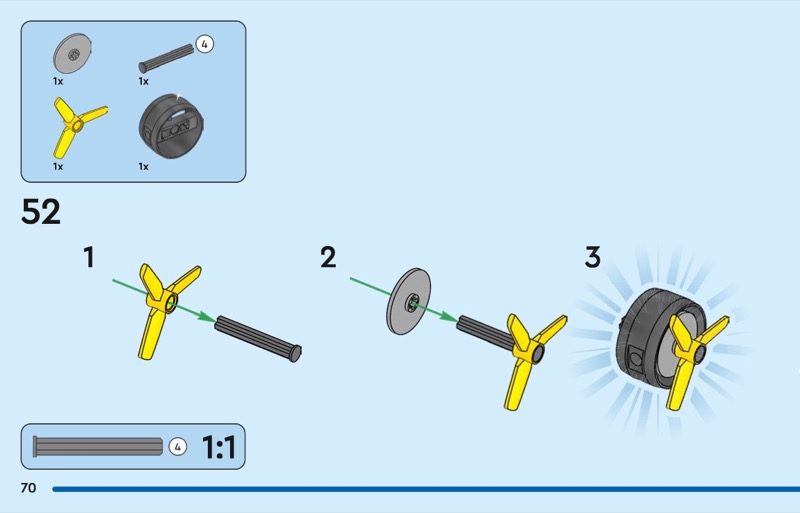 1x
4
1x
1x
1x

52

1

2

3

4
1:1

70