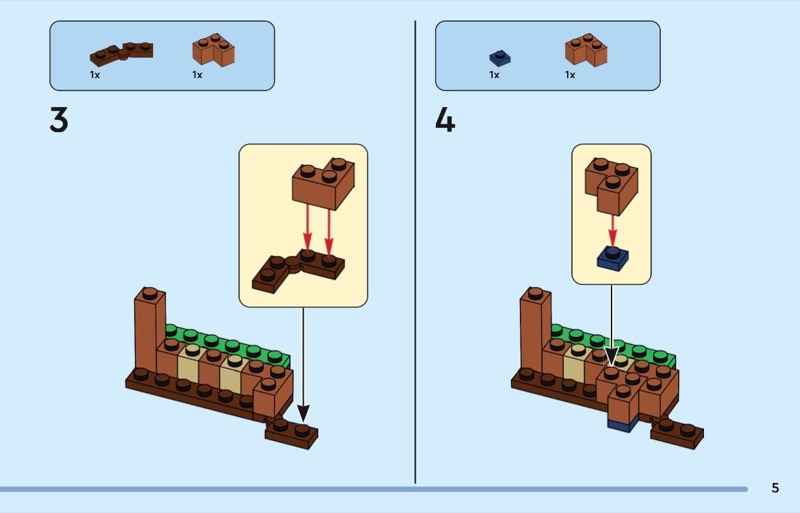 1x 1x

3

1x 1x

4

5