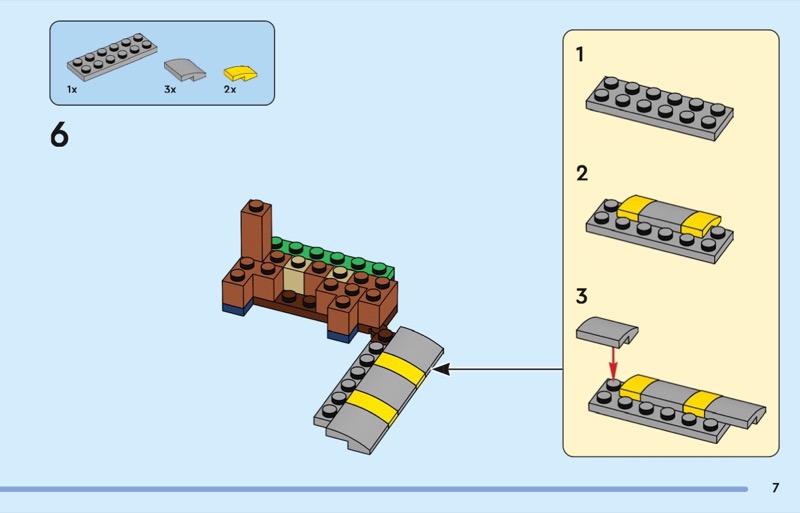 1x 3x 2x

6

1

2

3

7