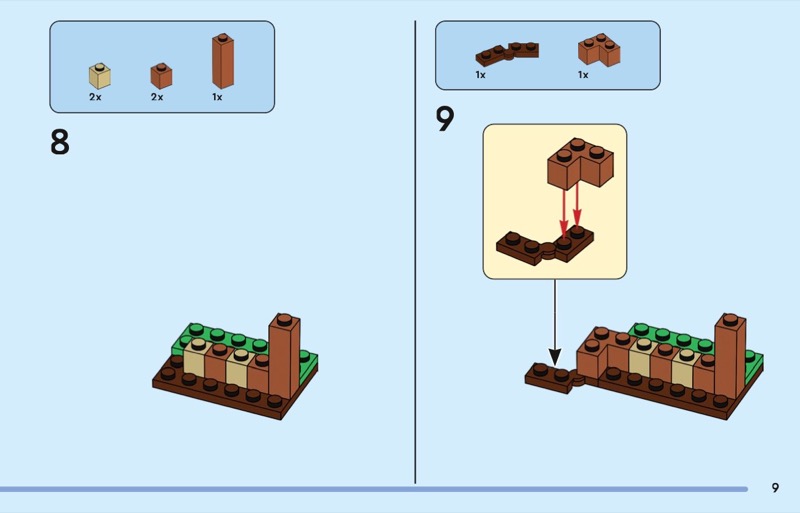 2x 2x 1x

8

1x 1x

9

9