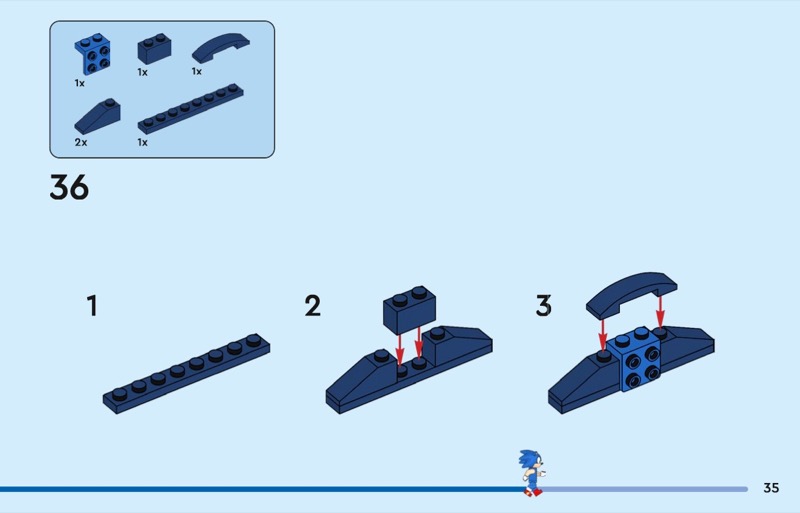 1x 1x 1x

2x 1x

36

1

2

3

35