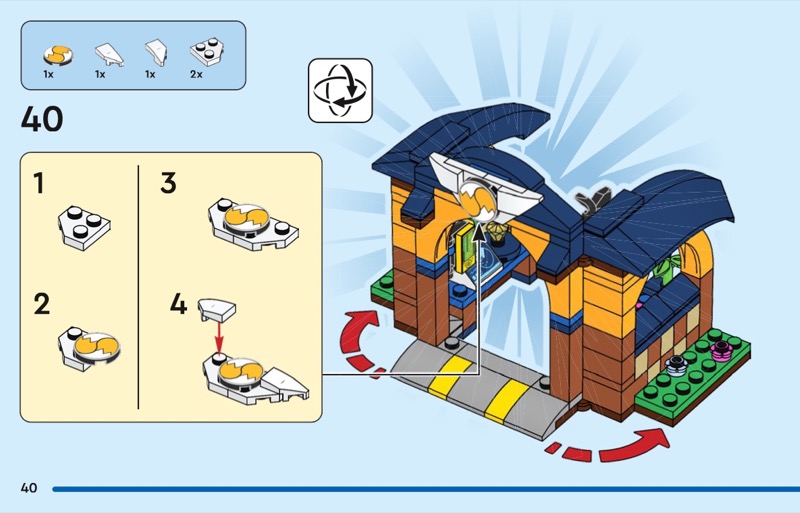 1x 1x 1x 2x

40

1

2

3

4

40