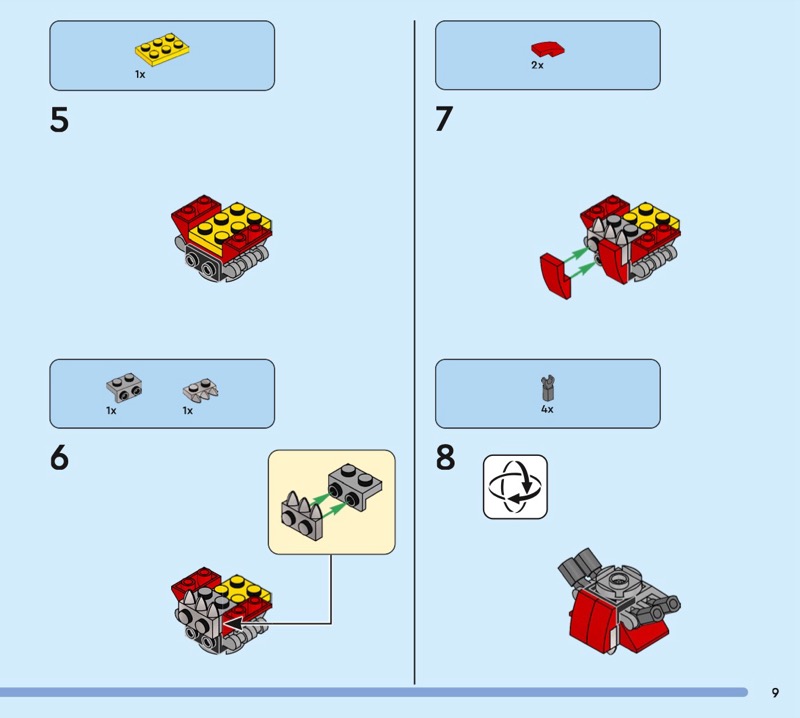 1x

5

1x 1x

6

2x

7

4x

8

9