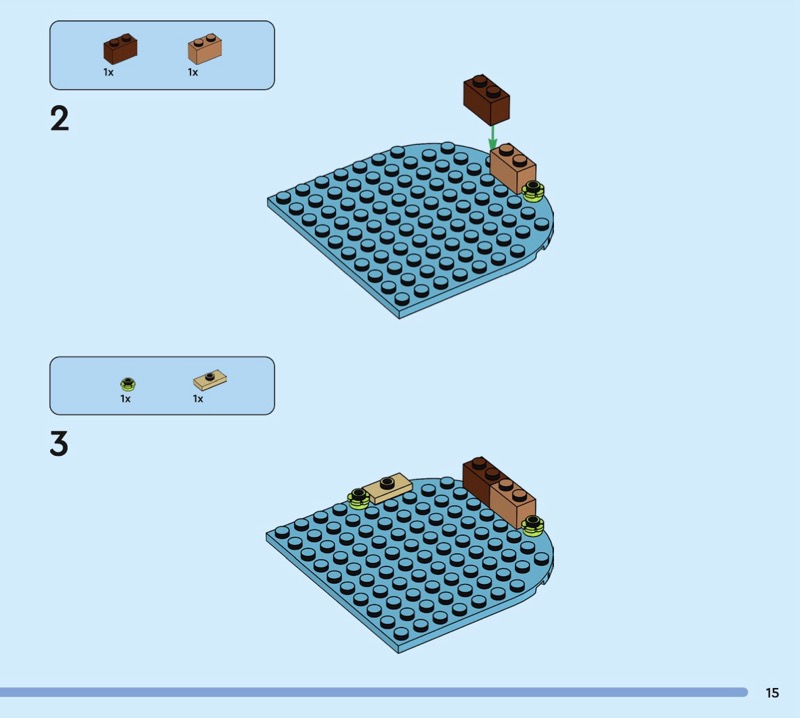 1x 1x

2

1x 1x

3

15