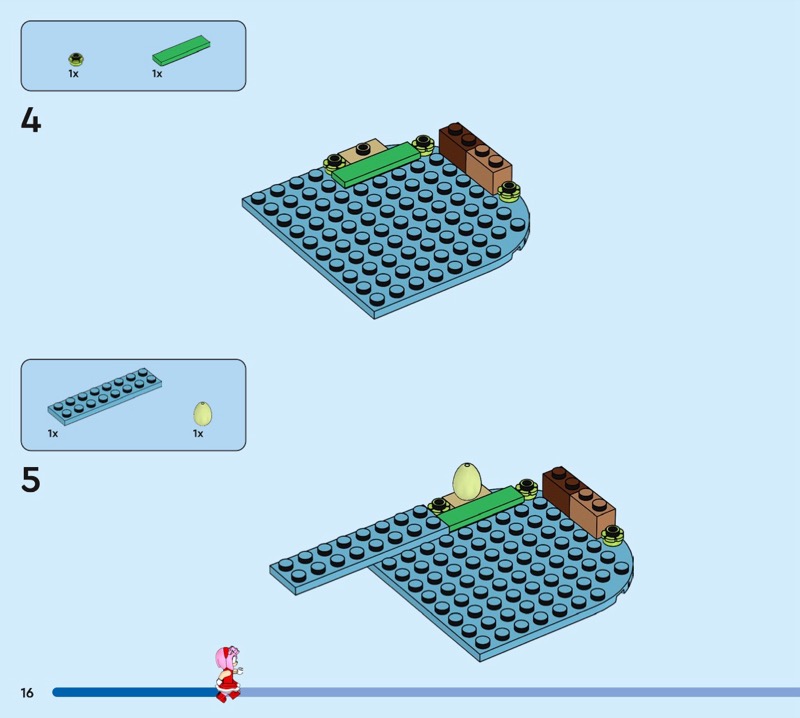 1x 1x

4

1x 1x

5

16