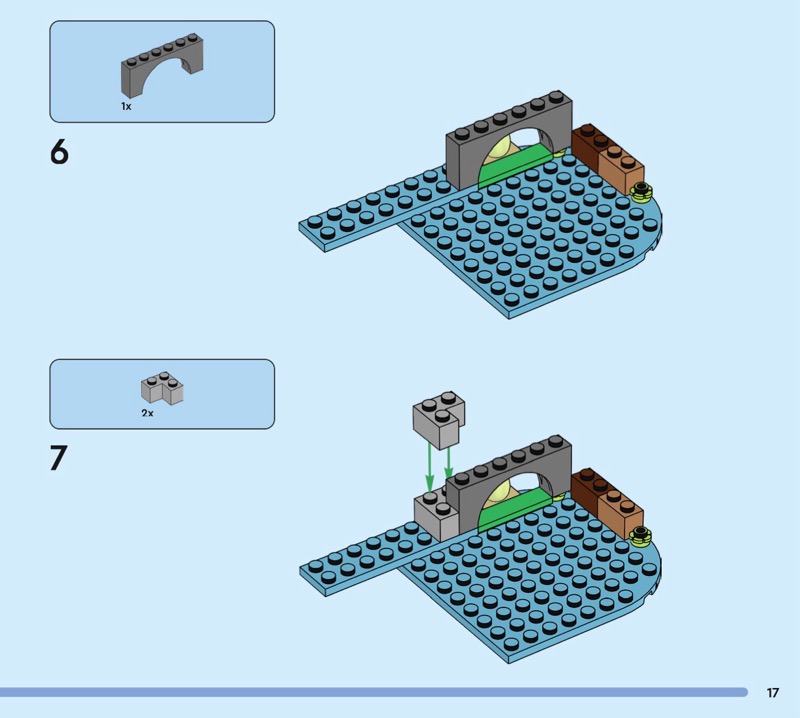 1x

6

2x

7

17