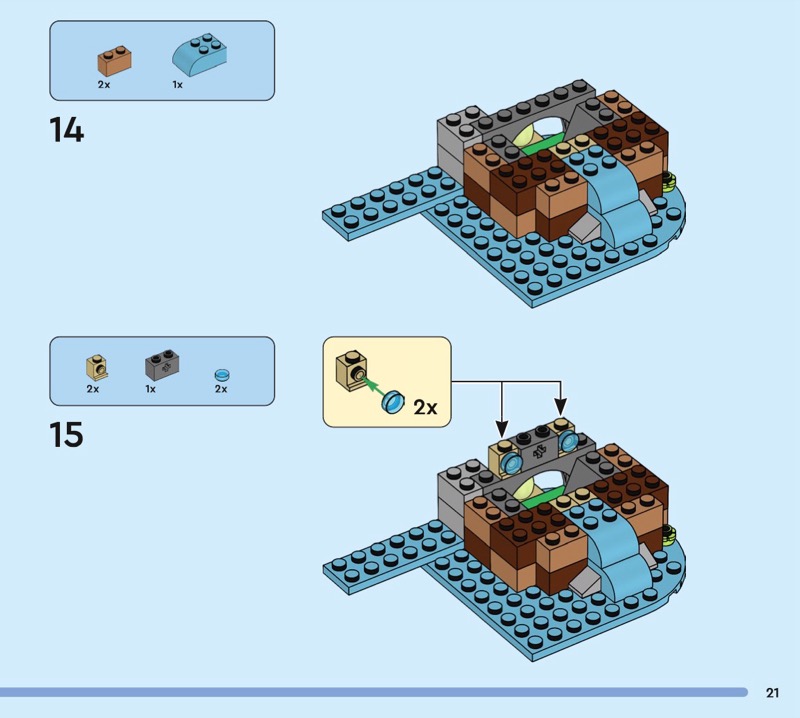 2x 1x

14

2x 1x 2x

15

2x

21