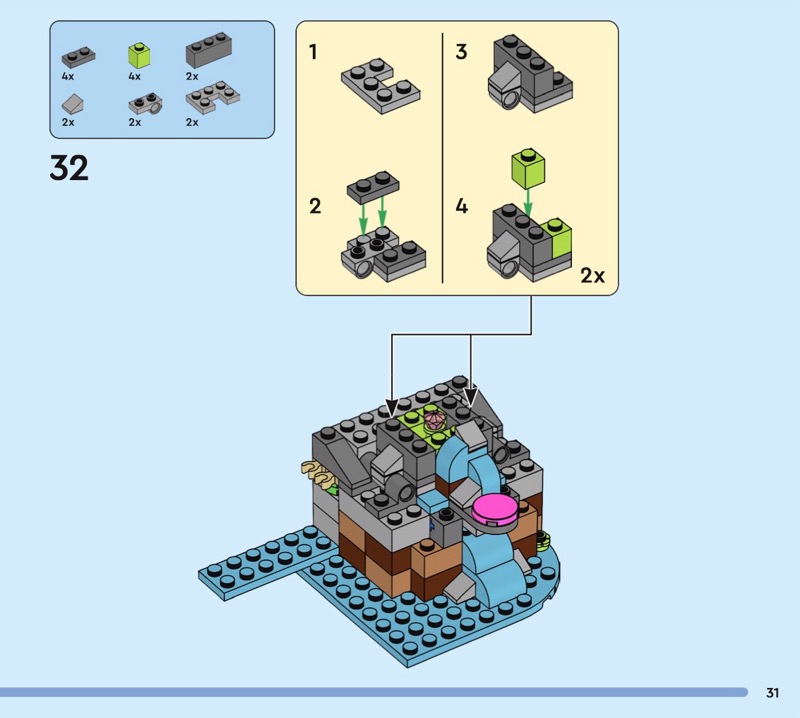 4x 4x 2x
2x 2x 2x

32

1

2

3

4

2x

31