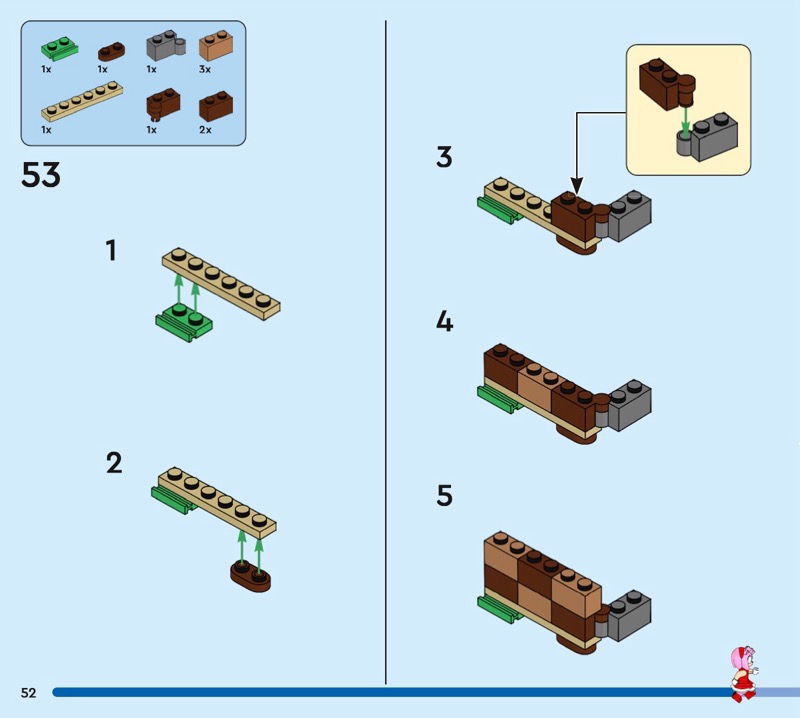 1x 1x 1x 3x
1x 1x 2x

53

1

2

3

4

5

52