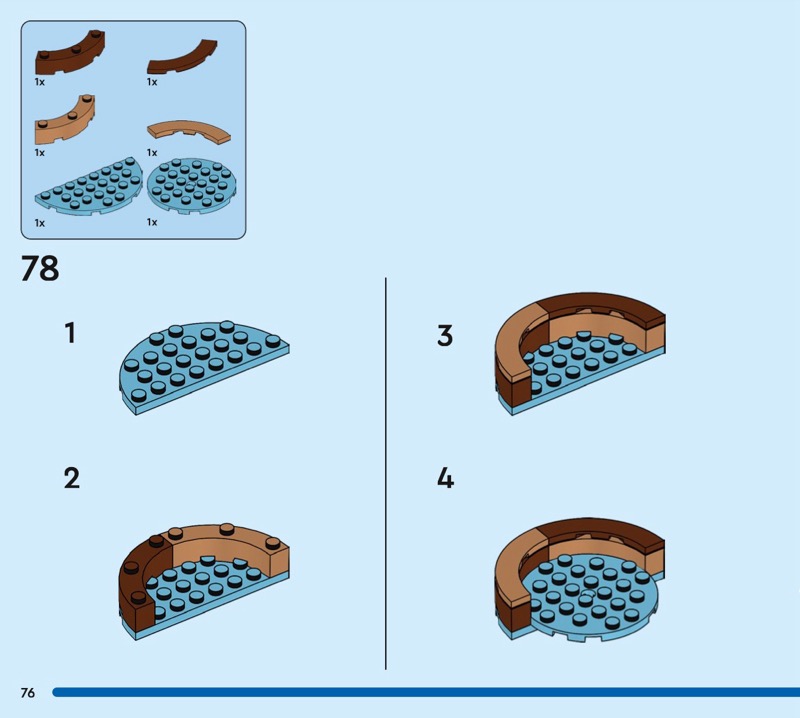 1x
1x
1x
1x
1x
1x

78

1

2

3

4

76