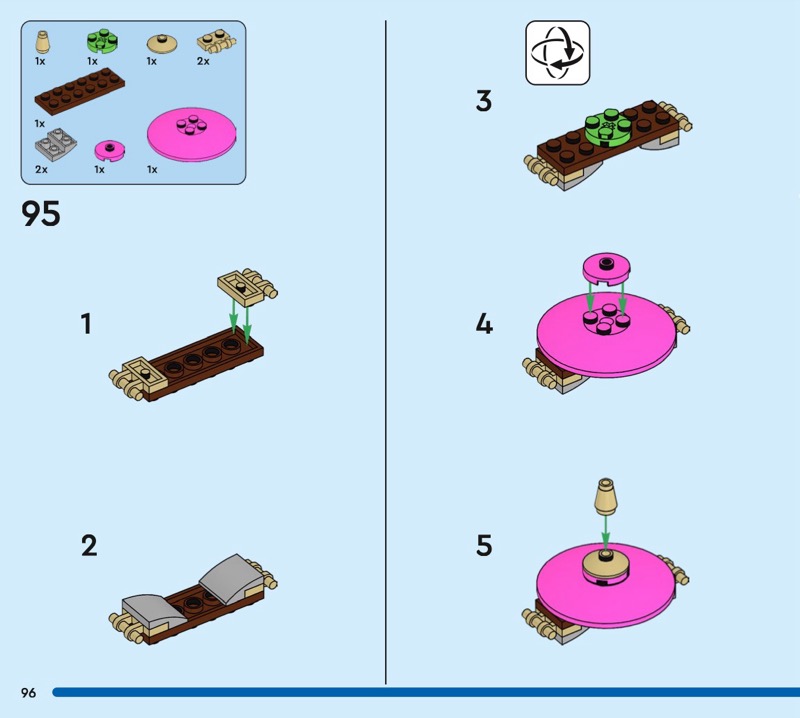 1x 1x 1x 2x

1x

2x 1x 1x

95

1

2

3

4

5

96