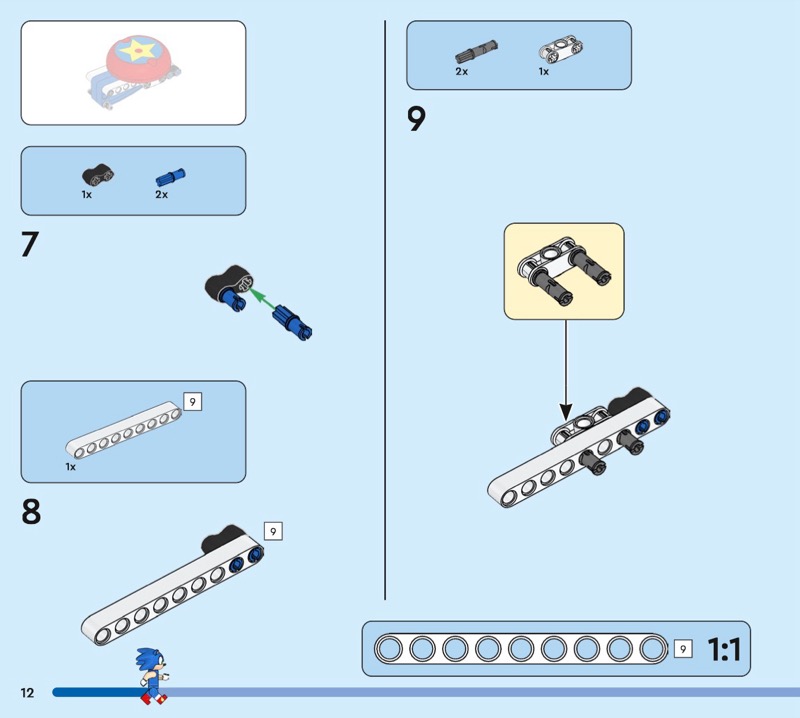 1x
2x

7

9
1x

8

9

2x
1x

9

9
1:1

12