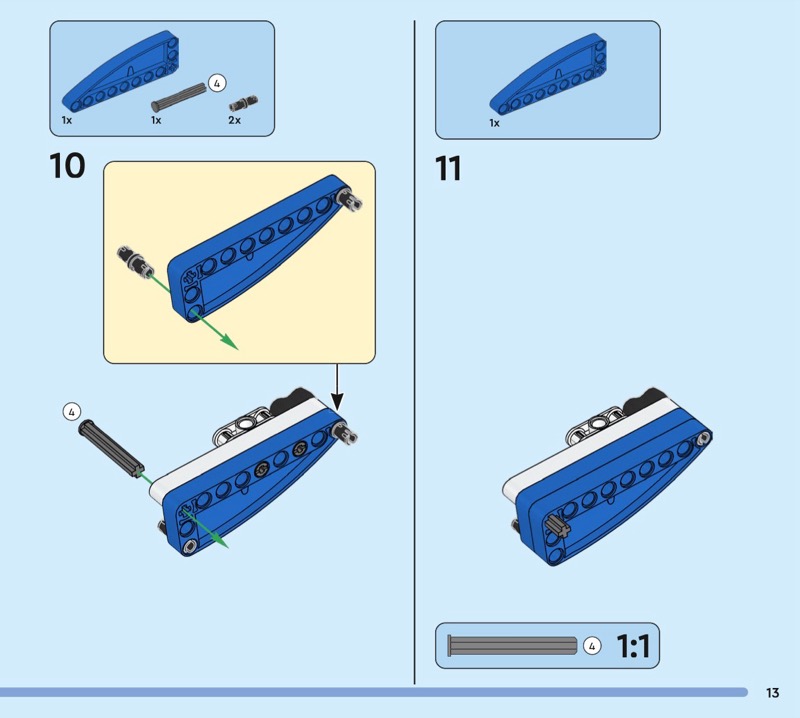 4

1x

1x

2x

10

4

1x

11

4

1:1

13