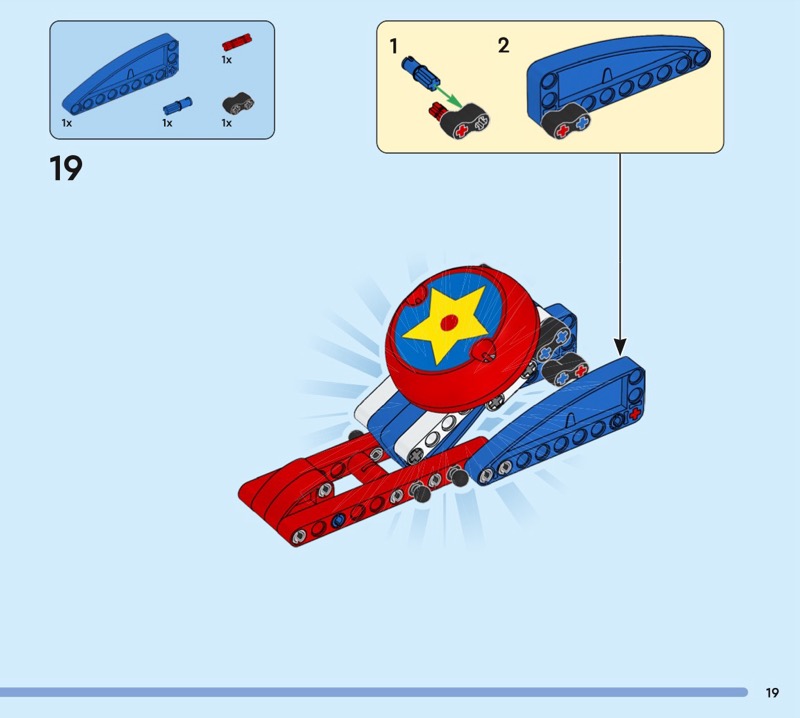 1x
1x
1x
1x

19

1
2

19