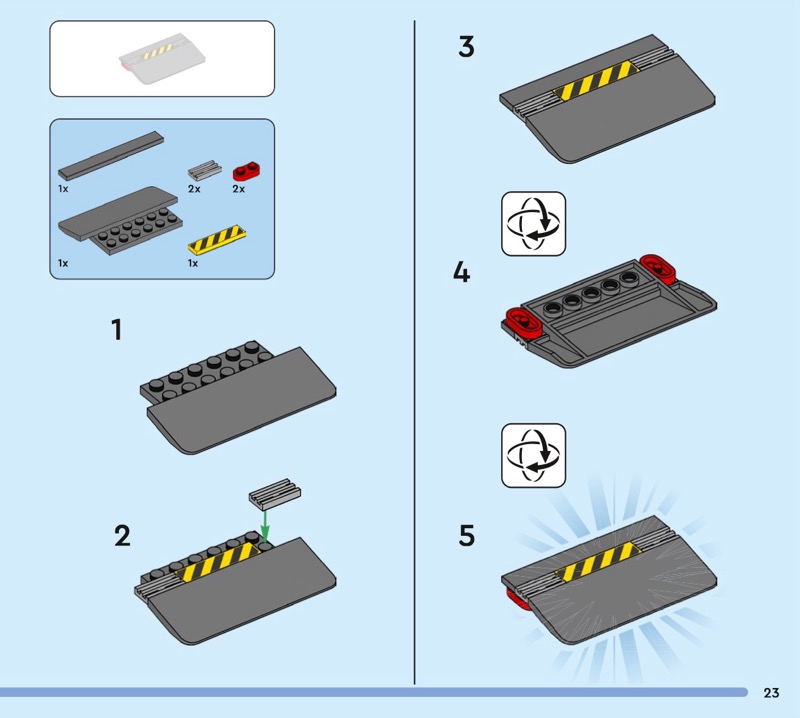 1x
2x
2x
1x
1x

1

2

3

4

5

23