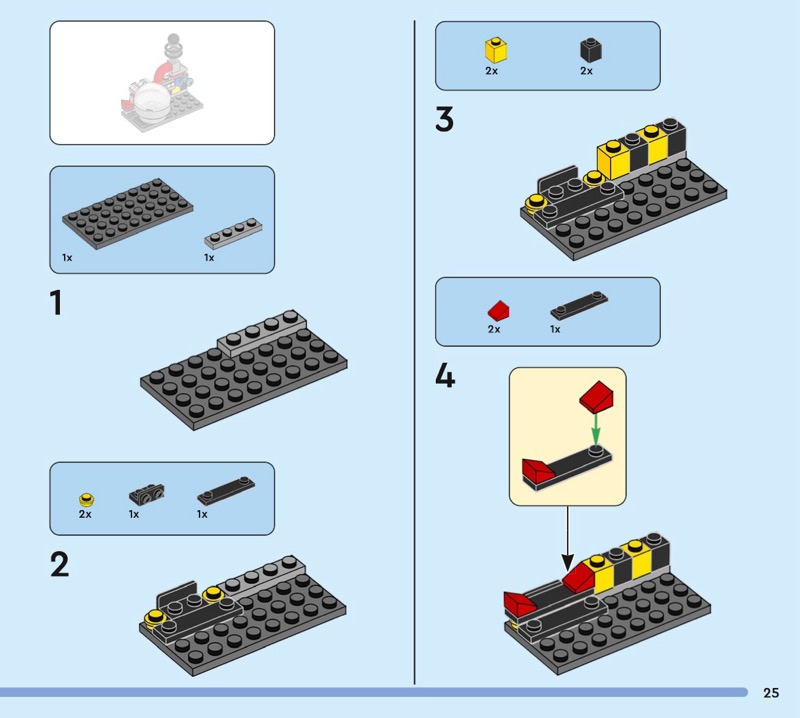 1x
1x

1

2x
1x
1x

2

2x
2x

3

2x
1x

4

25