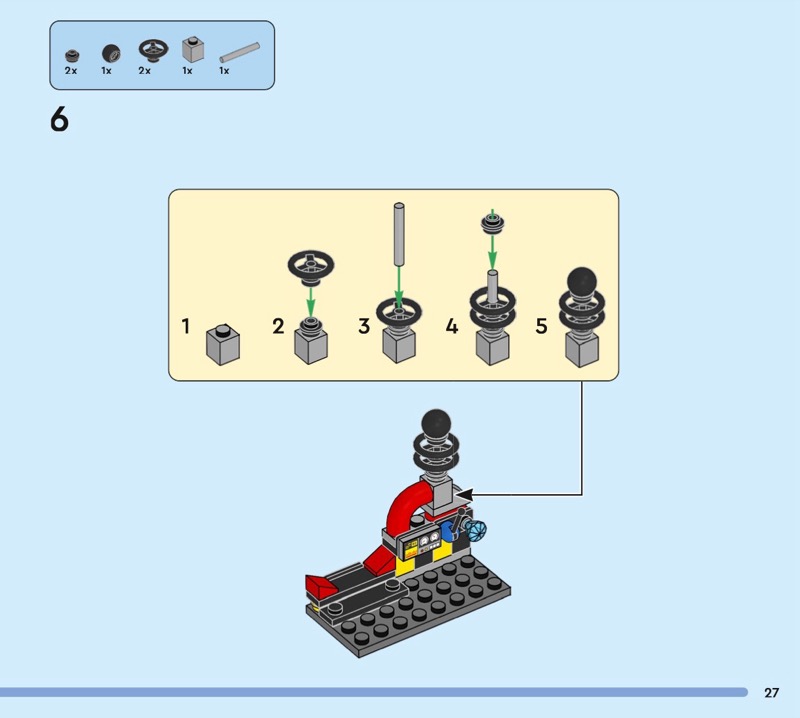 2x 1x 2x 1x 1x

6

1 2 3 4 5

27