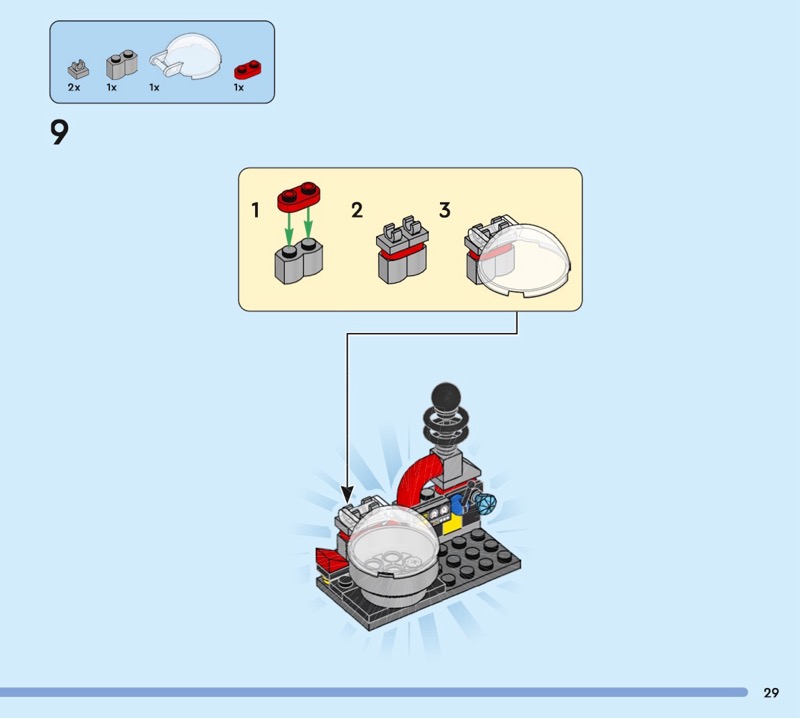 2x 1x 1x 1x

9

1 2 3

29