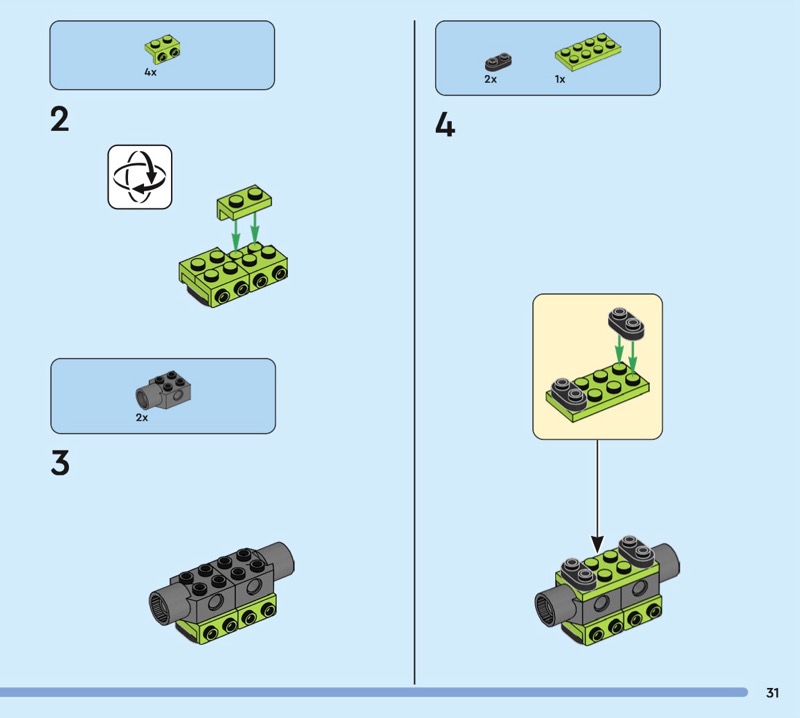 4x

2

2x

3

2x 1x

4

31