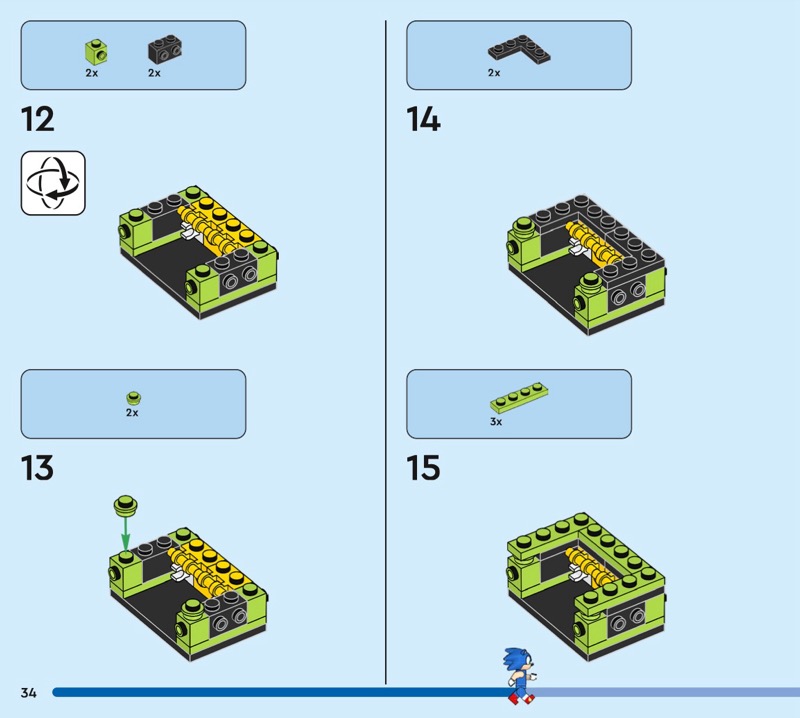 2x 2x

12

2x

13

2x

14

3x

15

34