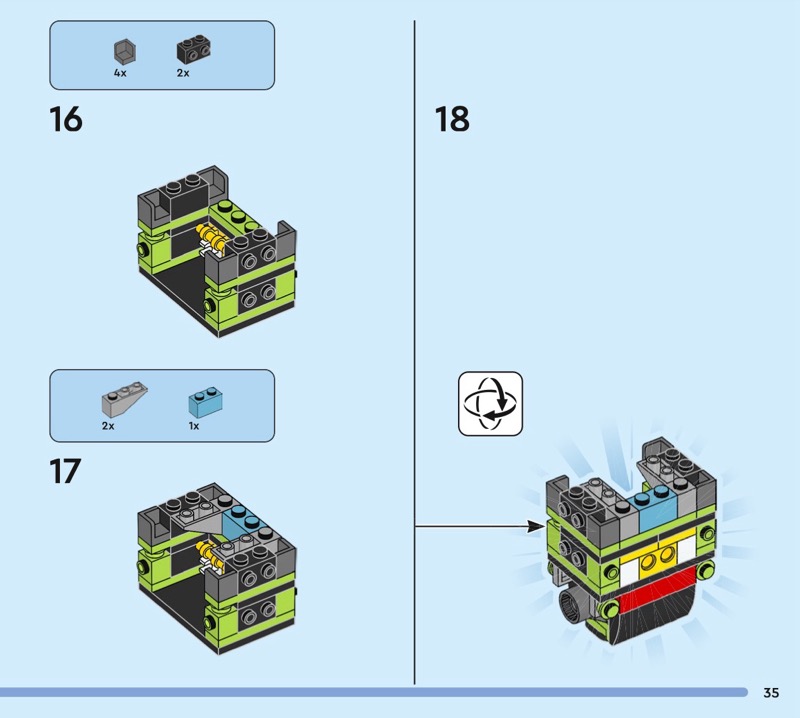 4x 2x

16

2x 1x

17

18

35