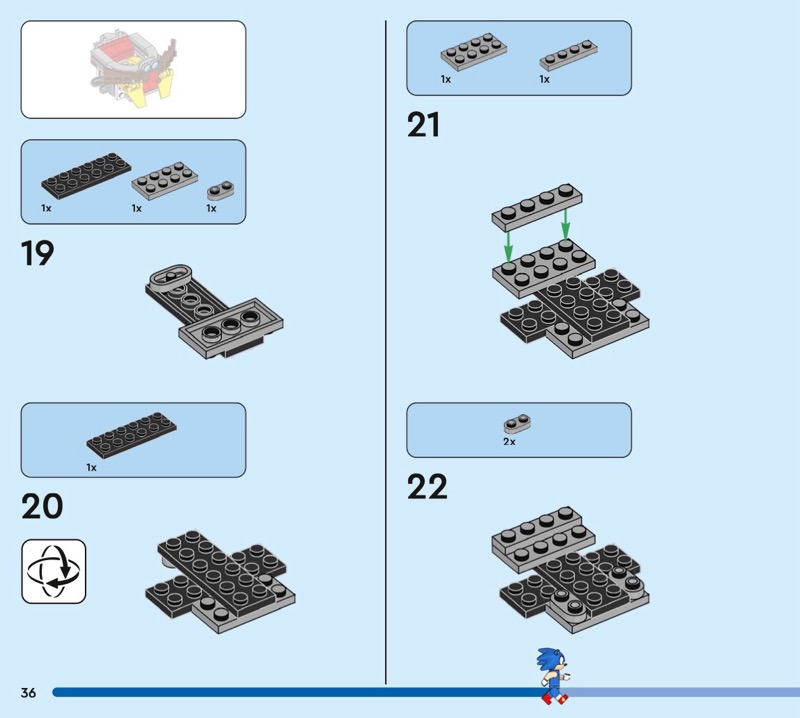 1x 1x 1x

19

1x

20

1x 1x

21

2x

22

36