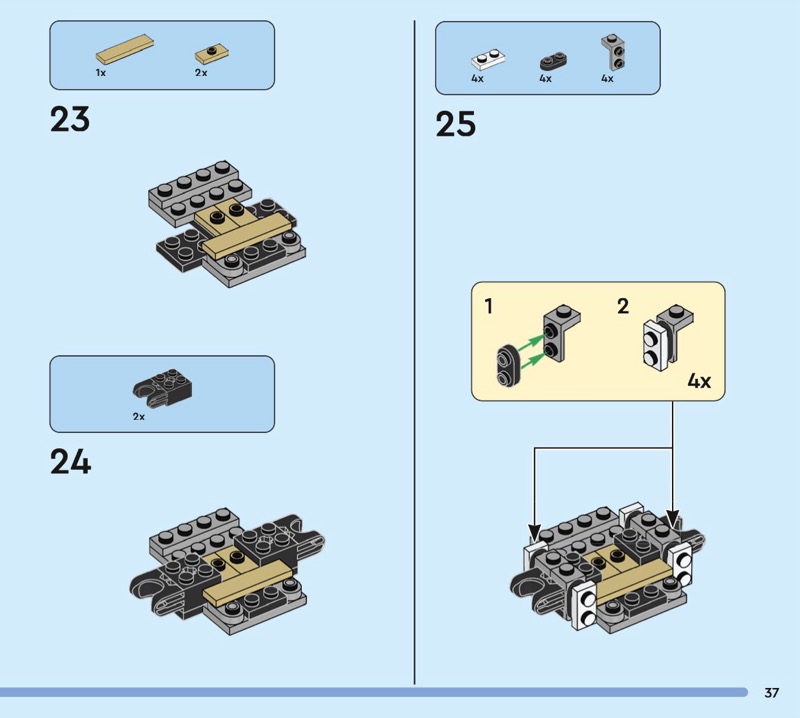 1x 2x

23

2x

24

4x 4x 4x

25

1

2

4x

37