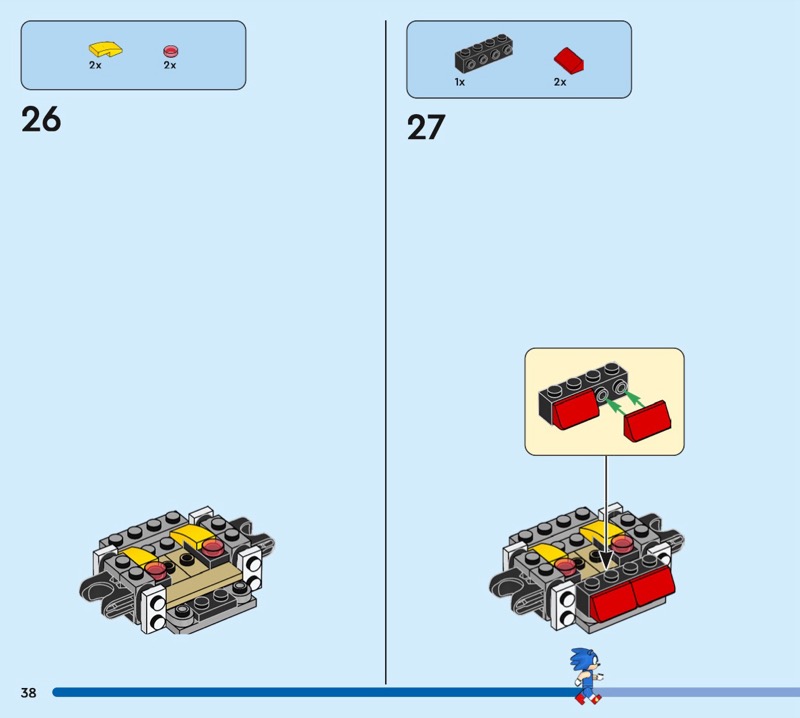 2x
2x

26

1x
2x

27

38