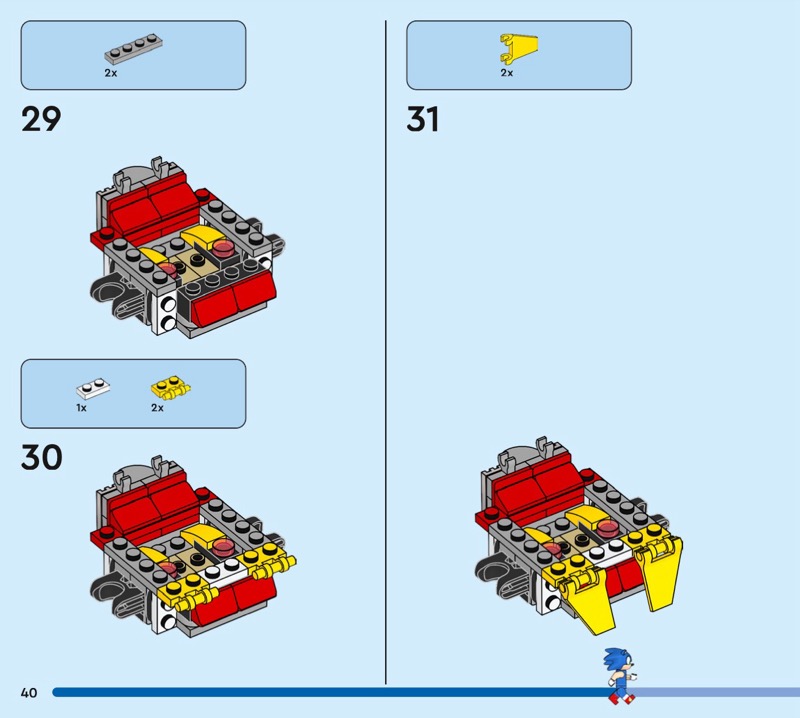 2x

29

1x 2x

30

2x

31

40