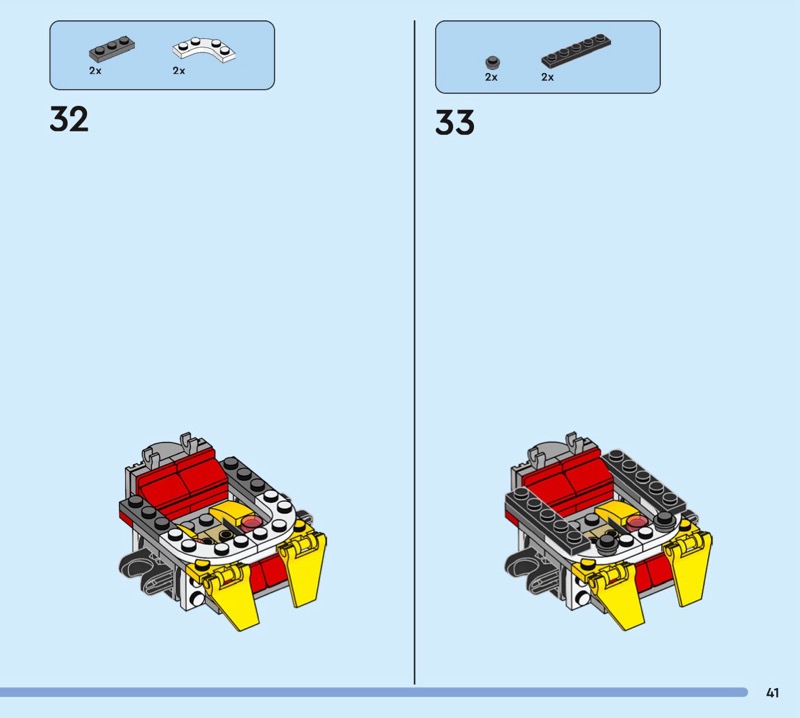 2x 2x

32

2x 2x

33

41