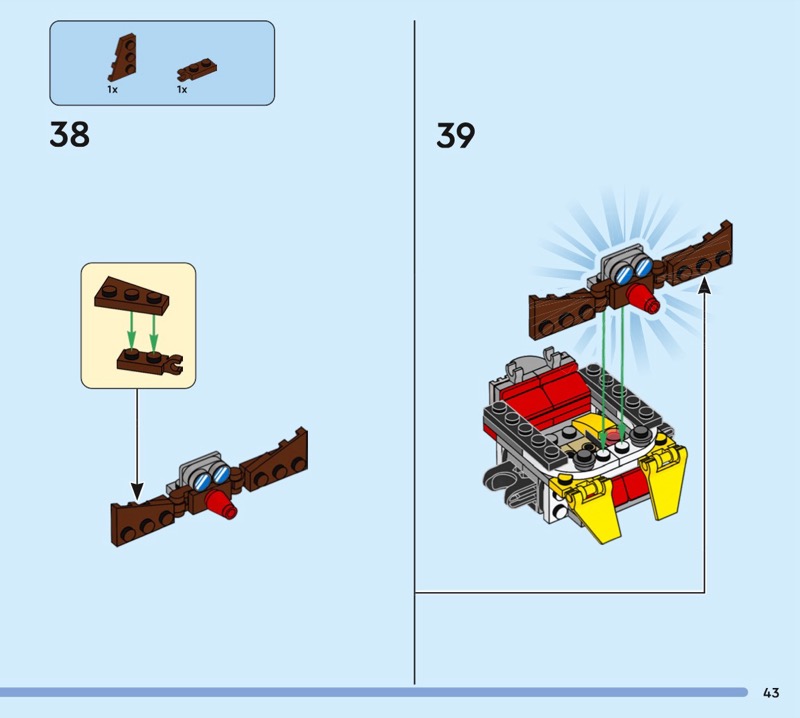 1x
1x

38

39

43