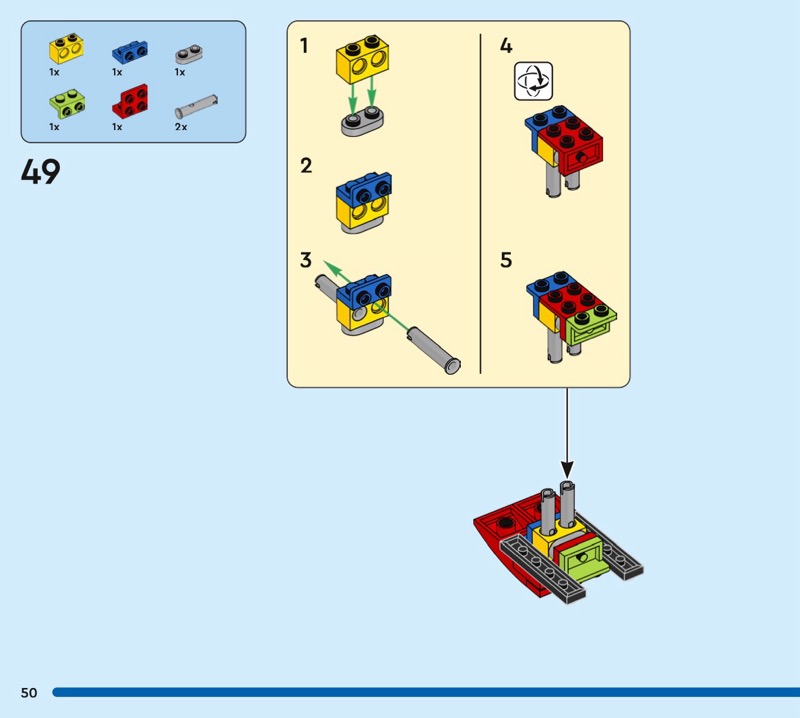 1x 1x 1x
1x 1x 2x

49

1

2

3

4

5

50