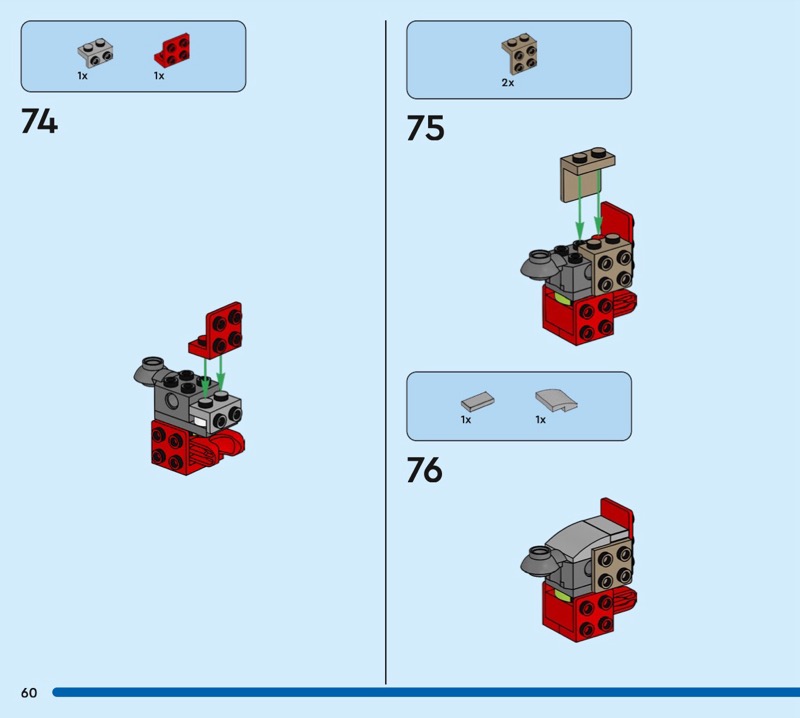 1x 1x

74

2x

75

1x 1x

76

60