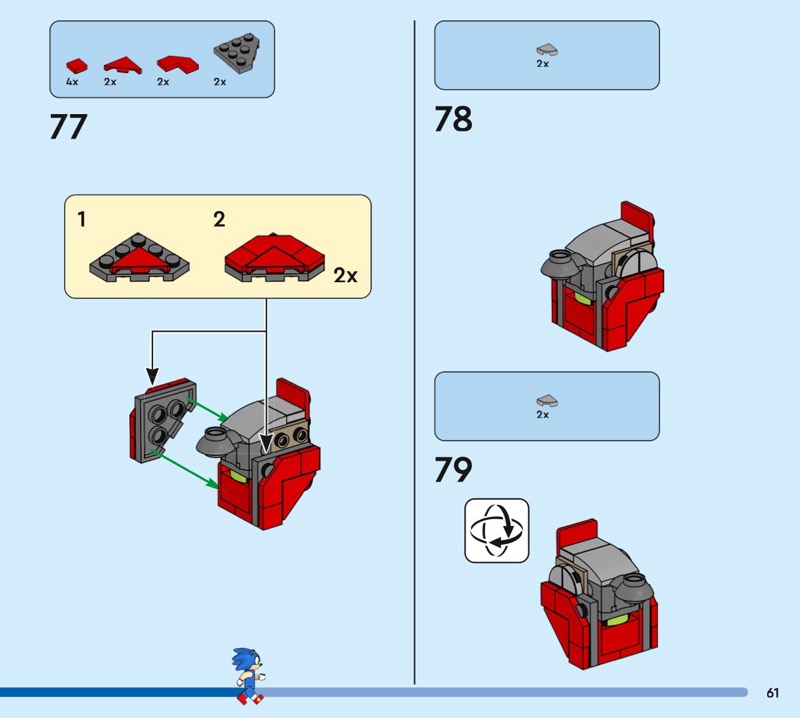 4x 2x 2x 2x

77

1 2

2x

2x

78

2x

79

61